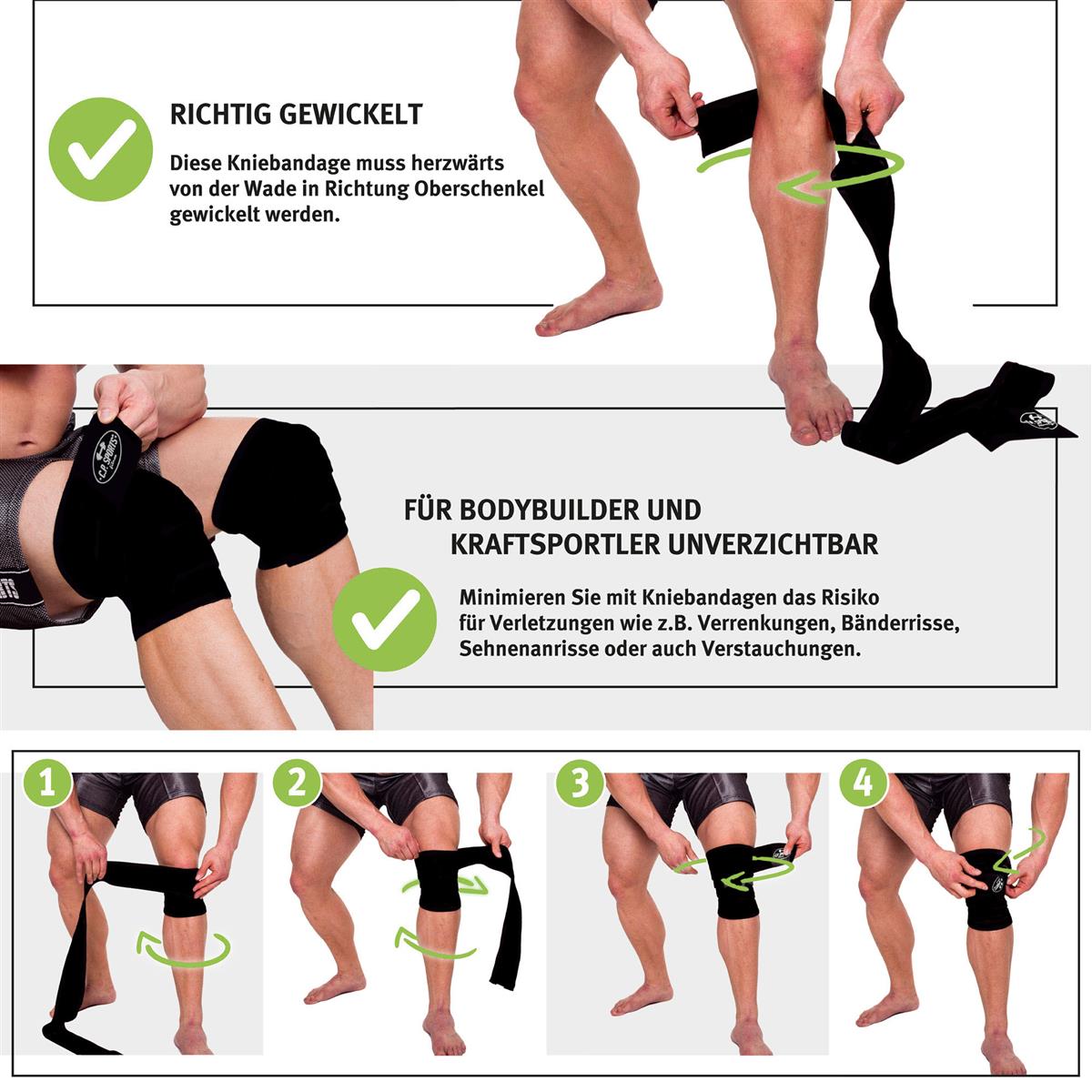 RICHTIG GEWICKELT

Diese Kniebandage muss herzwärts von der Wade in Richtung Oberschenkel gewickelt werden.

C.P. SPORTS

FÜR BODYBUILDER UND KRAFTSPORTLER UNVERZICHTBAR

Minimieren Sie mit Kniebandagen das Risiko für Verletzungen wie z.B. Verrenkungen, Bänderrisse, Sehnenanrisse oder auch Verstauchungen.

1

2

3

4